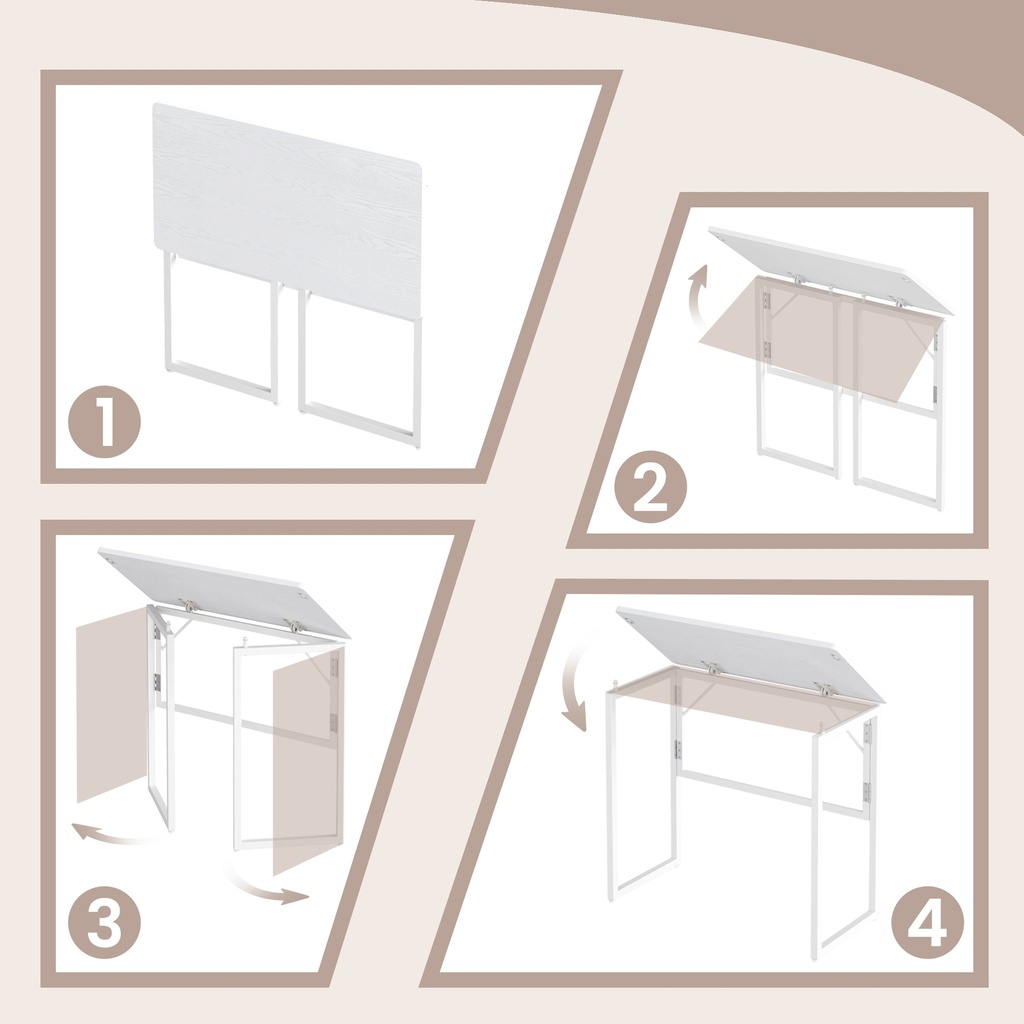 1

2

3

4