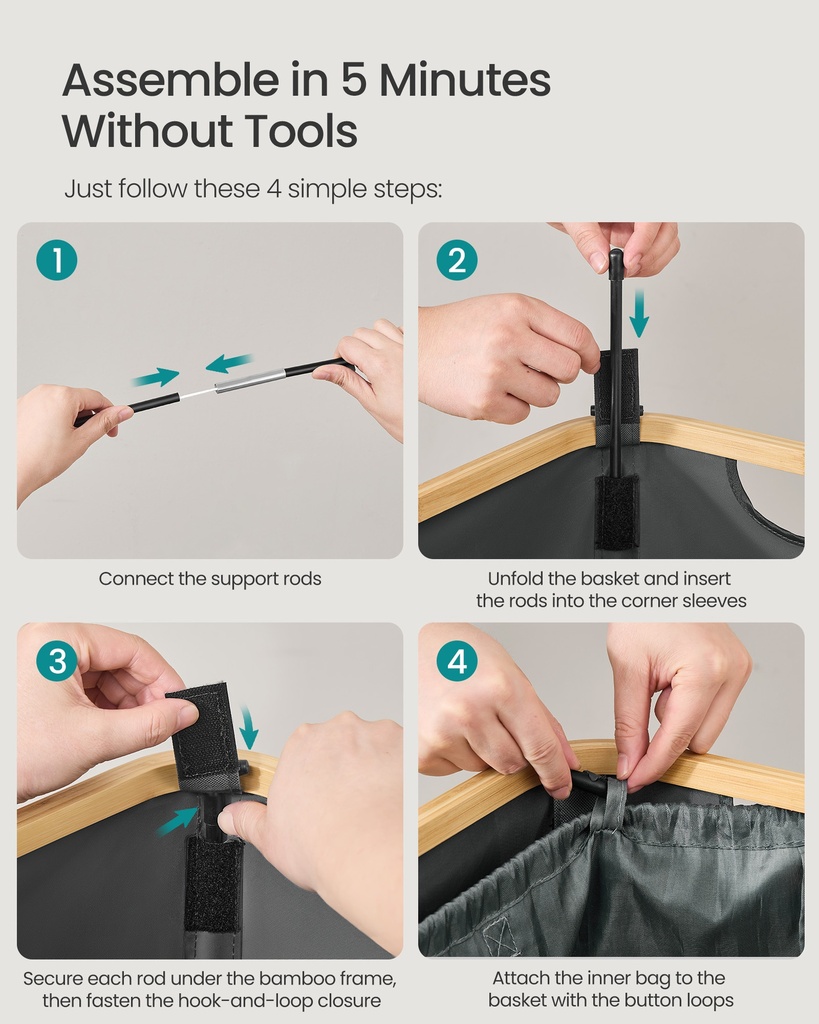 Assemble in 5 Minutes Without Tools

Just follow these 4 simple steps:

1

Connect the support rods

2

Unfold the basket and insert the rods into the corner sleeves

3

Secure each rod under the bamboo frame, then fasten the hook-and-loop closure

4

Attach the inner bag to the basket with the button loops