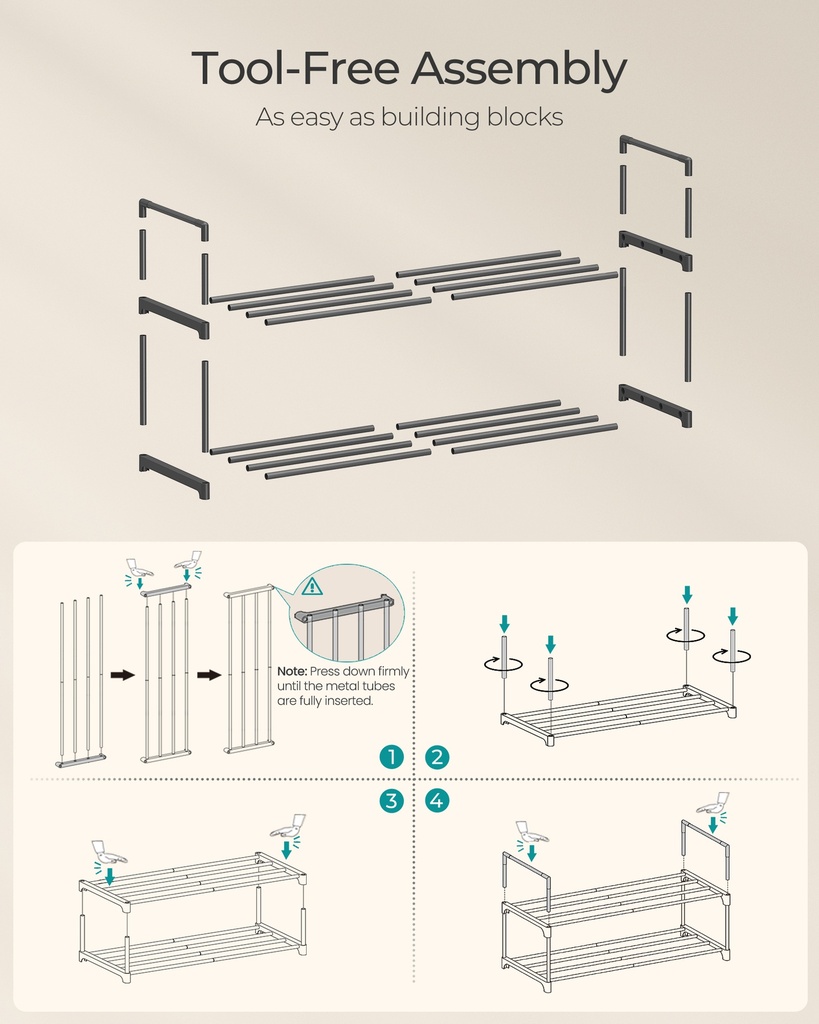 Tool-Free Assembly

As easy as building blocks

Note: Press down firmly until the metal tubes are fully inserted.

1

2

3

4