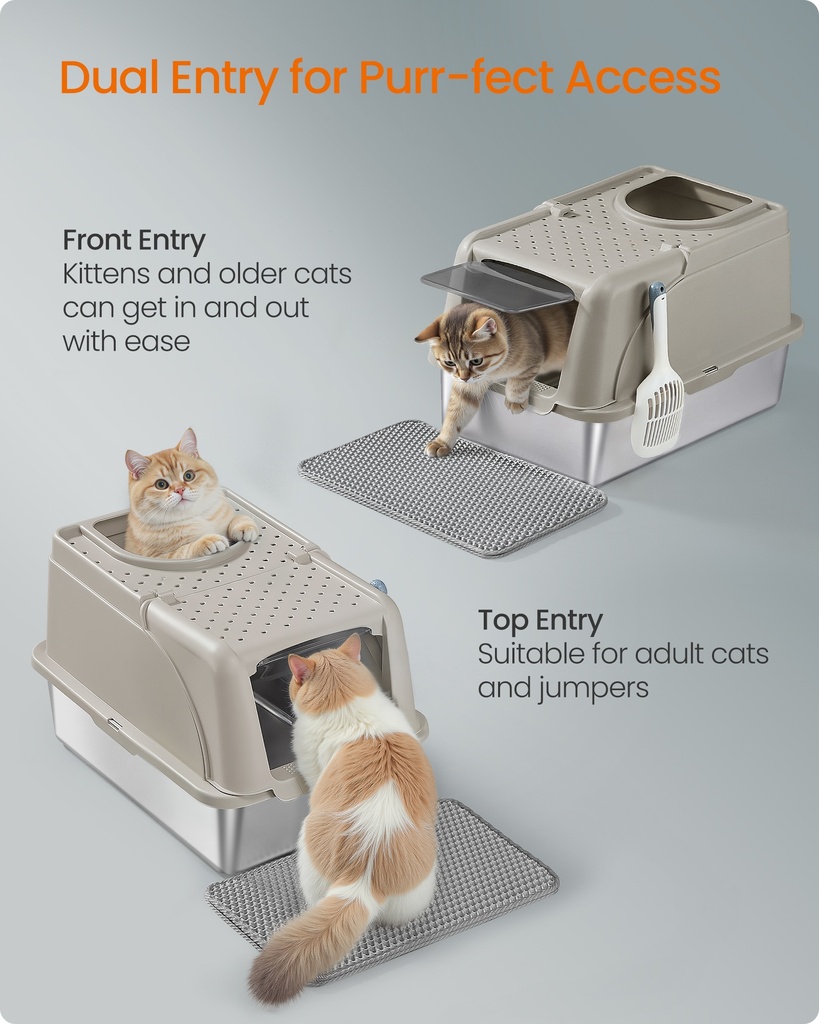 Dual Entry for Purr-fect Access

Front Entry
Kittens and older cats can get in and out with ease

Top Entry
Suitable for adult cats and jumpers